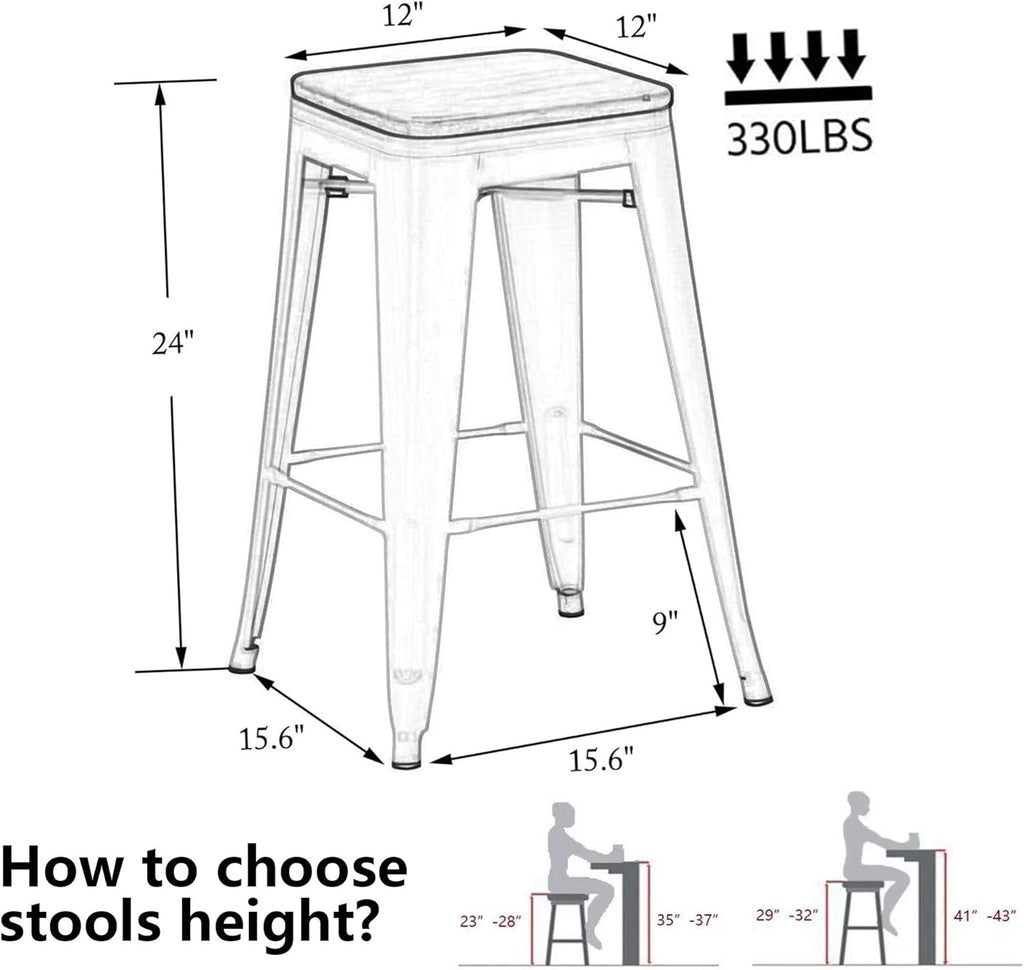 12"

12"

330LBS

24"

9"

15.6"

15.6"

How to choose stools height?

23″ -28″

35″ -37″

29″ -32″

41″ -43″